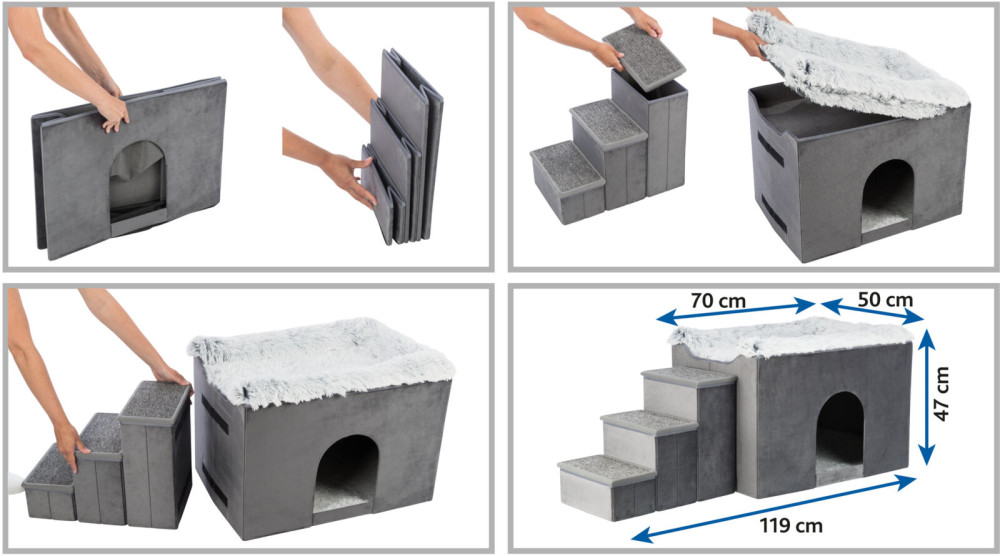 70 cm
50 cm
47 cm
119 cm